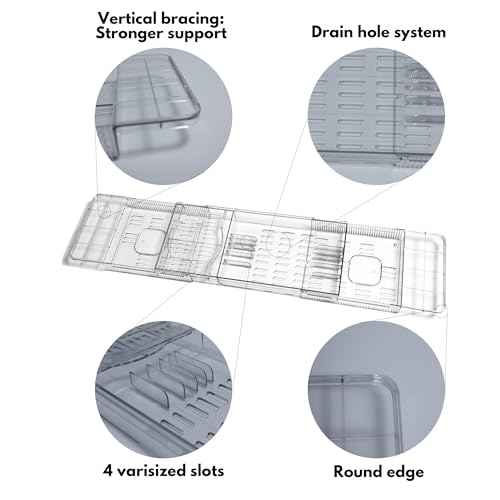 Vertical bracing:
Stronger support

Drain hole system

4 varisized slots

Round edge