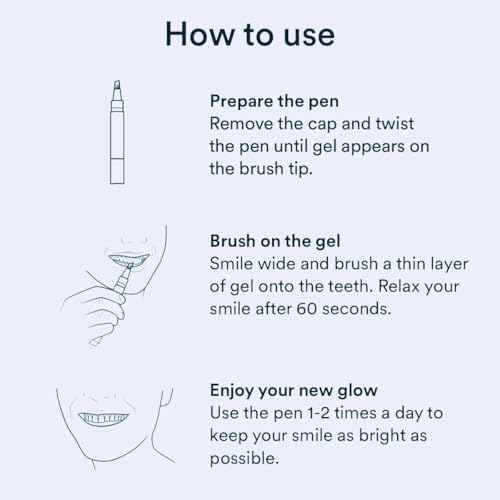 How to use

Prepare the pen
Remove the cap and twist the pen until gel appears on the brush tip.

Brush on the gel
Smile wide and brush a thin layer of gel onto the teeth. Relax your smile after 60 seconds.

Enjoy your new glow
Use the pen 1-2 times a day to keep your smile as bright as possible.