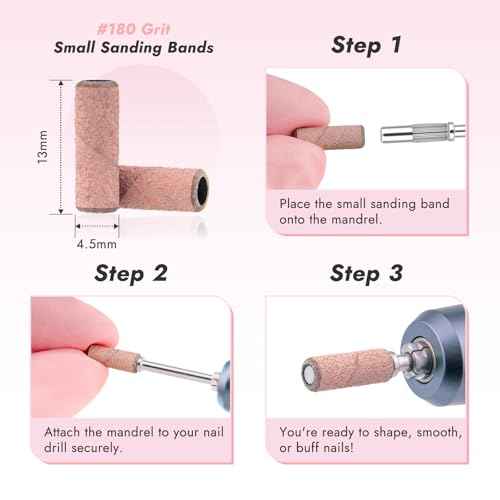 #180 Grit
Small Sanding Bands

13mm

4.5mm

Step 1

Place the small sanding band onto the mandrel.

Step 2

Attach the mandrel to your nail drill securely.

Step 3

You're ready to shape, smooth, or buff nails!