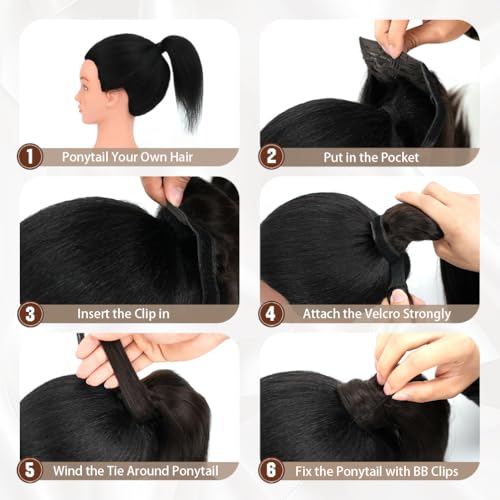 1 Ponytail Your Own Hair

2 Put in the Pocket

3 Insert the Clip in

4 Attach the Velcro Strongly

5 Wind the Tie Around Ponytail

6 Fix the Ponytail with BB Clips