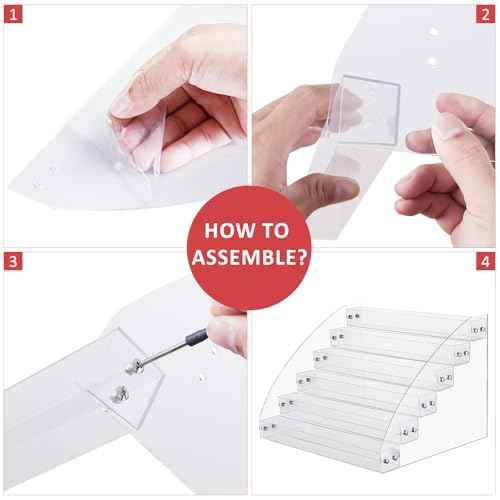 1

2

HOW TO ASSEMBLE?

3

4