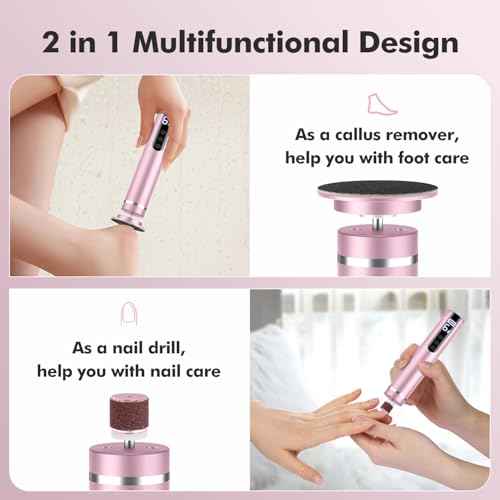 2 in 1 Multifunctional Design

As a callus remover, help you with foot care

As a nail drill, help you with nail care