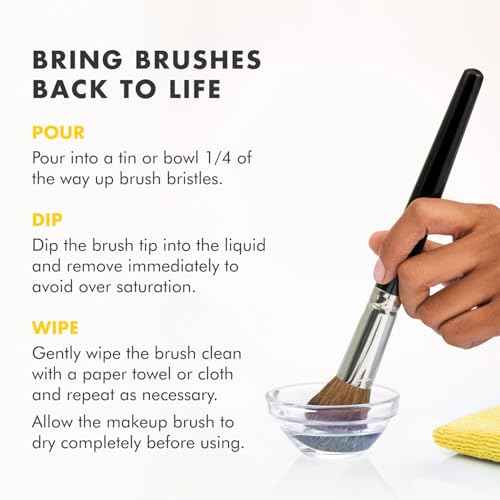 BRING BRUSHES BACK TO LIFE

POUR

Pour into a tin or bowl 1/4 of the way up brush bristles.

DIP

Dip the brush tip into the liquid and remove immediately to avoid over saturation.

WIPE

Gently wipe the brush clean with a paper towel or cloth and repeat as necessary.

Allow the makeup brush to dry completely before using.