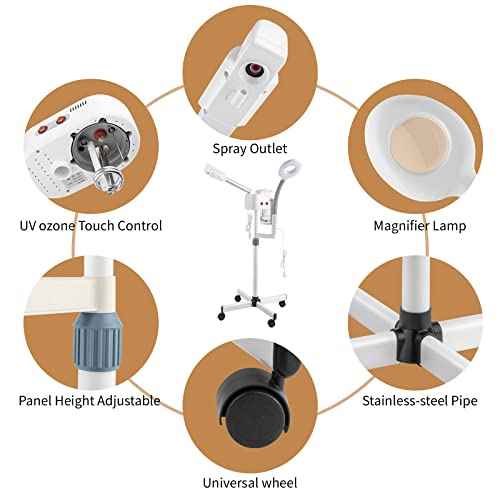 Spray Outlet

UV ozone Touch Control

Magnifier Lamp

Panel Height Adjustable

Stainless-steel Pipe

Universal wheel