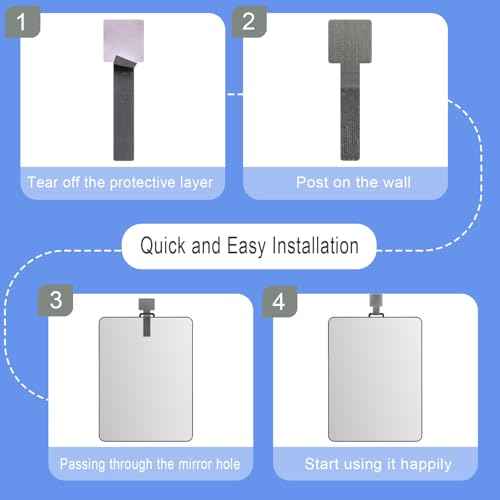 1

Tear off the protective layer

2

Post on the wall

Quick and Easy Installation

3

Passing through the mirror hole

4

Start using it happily