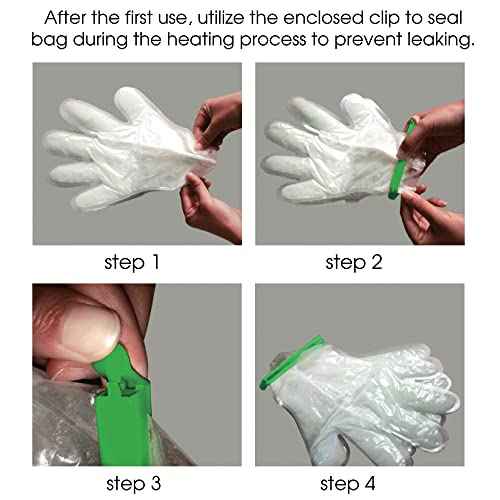 After the first use, utilize the enclosed clip to seal bag during the heating process to prevent leaking.

step 1

step 2

step 3

step 4