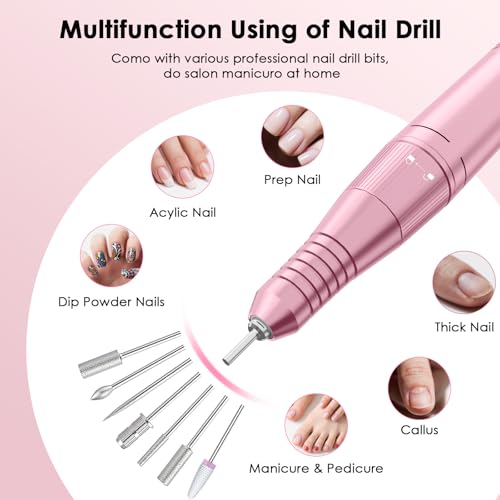 Multifunction Using of Nail Drill

Como with various professional nail drill bits, do salon manicuro at home

Prep Nail

Acylic Nail

Dip Powder Nails

Thick Nail

Callus

Manicure & Pedicure