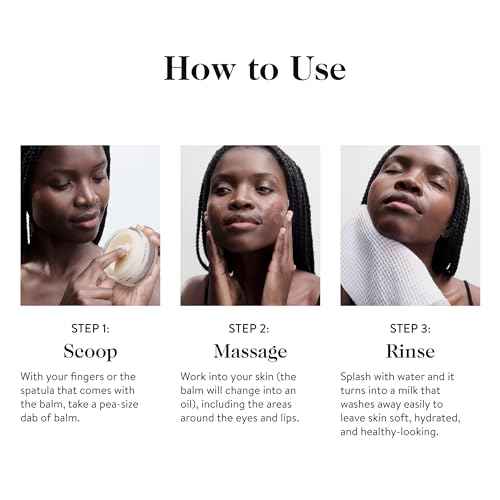 How to Use

STEP 1:

Scoop

With your fingers or the spatula that comes with the balm, take a pea-size dab of balm.

STEP 2:

Massage

Work into your skin (the balm will change into an oil), including the areas around the eyes and lips.

STEP 3:

Rinse

Splash with water and it turns into a milk that washes away easily to leave skin soft, hydrated, and healthy-looking.