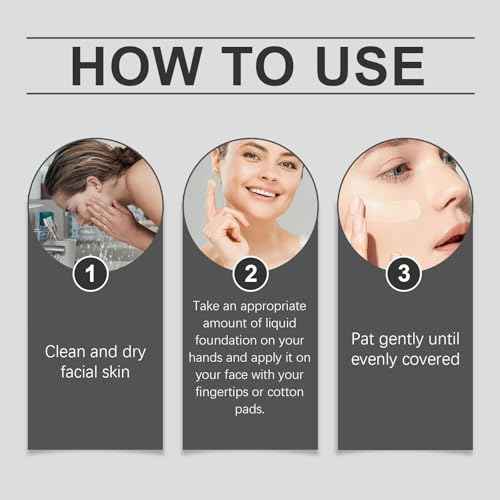 HOW TO USE

1

Clean and dry facial skin

2

Take an appropriate amount of liquid foundation on your hands and apply it on your face with your fingertips or cotton pads.

3

Pat gently until evenly covered