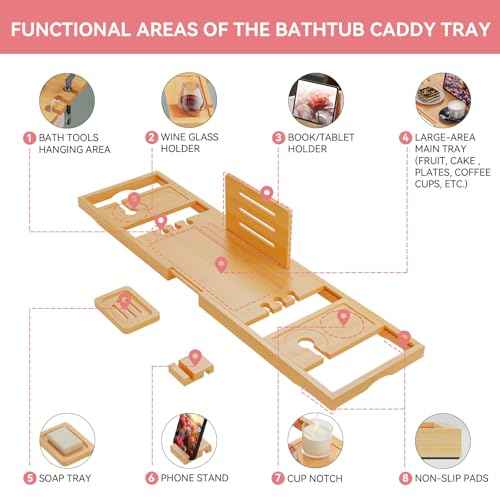 FUNCTIONAL AREAS OF THE BATHTUB CADDY TRAY

1 BATH TOOLS HANGING AREA

2 WINE GLASS HOLDER

3 BOOK/TABLET HOLDER

4 LARGE-AREA MAIN TRAY (FRUIT, CAKE , PLATES, COFFEE CUPS, ETC.)

5 SOAP TRAY

6 PHONE STAND

7 CUP NOTCH

8 NON-SLIP PADS