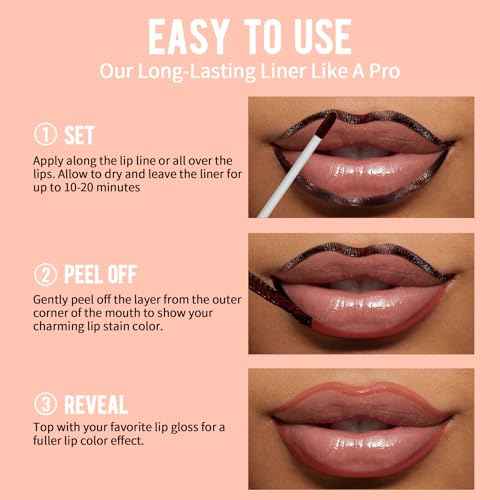 EASY TO USE
Our Long-Lasting Liner Like A Pro

① SET
Apply along the lip line or all over the lips. Allow to dry and leave the liner for up to 10-20 minutes

② PEEL OFF
Gently peel off the layer from the outer corner of the mouth to show your charming lip stain color.

③ REVEAL
Top with your favorite lip gloss for a fuller lip color effect.