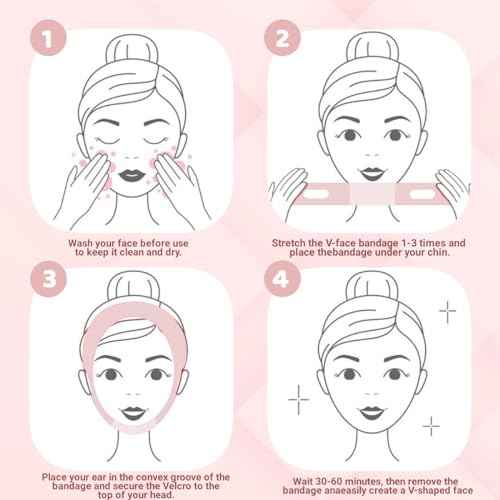 1

Wash your face before use to keep it clean and dry.

2

Stretch the V-face bandage 1-3 times and place thebandage under your chin.

3

Place your ear in the convex groove of the bandage and secure the Velcro to the top of your head.

4

Wait 30-60 minutes, then remove the bandage anaeasily create a V-shaped face