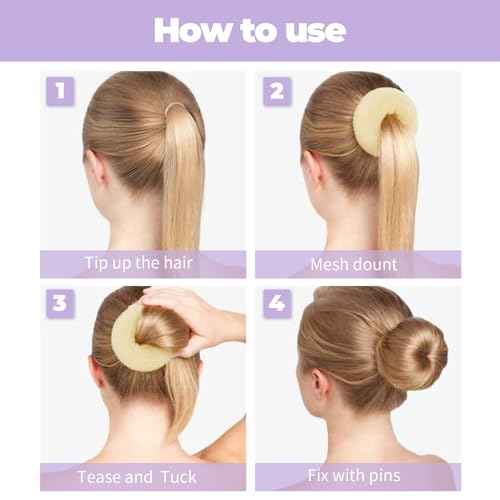 How to use

1

Tip up the hair

2

Mesh dount

3

Tease and Tuck

4

Fix with pins