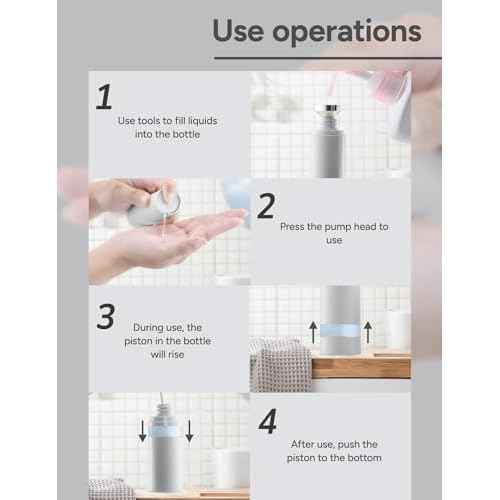 Use operations

1

Use tools to fill liquids into the bottle

2

Press the pump head to use

3

During use, the piston in the bottle will rise

4

After use, push the piston to the bottom