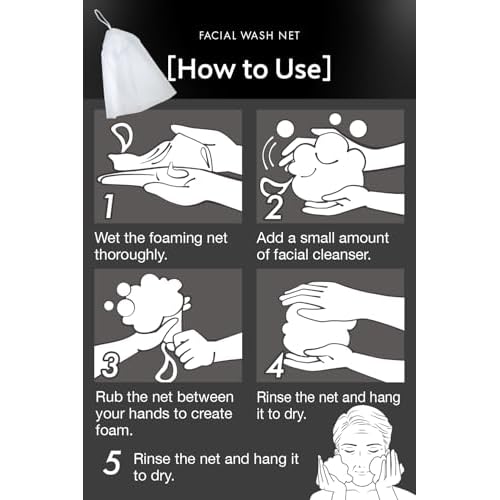 FACIAL WASH NET

[How to Use]

1

Wet the foaming net thoroughly.

2

Add a small amount of facial cleanser.

3

Rub the net between your hands to create foam.

4

Rinse the net and hang it to dry.

5 Rinse the net and hang it to dry.