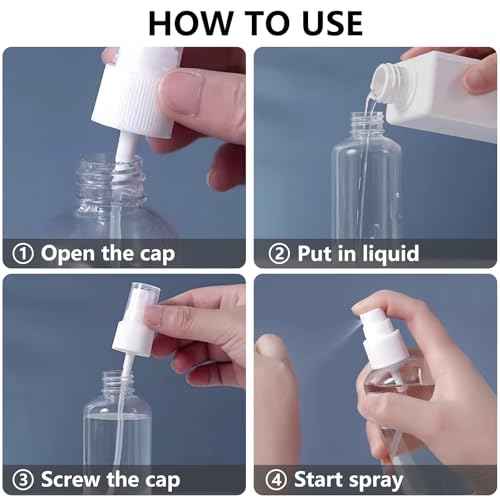 HOW TO USE

① Open the cap

② Put in liquid

③ Screw the cap

④ Start spray