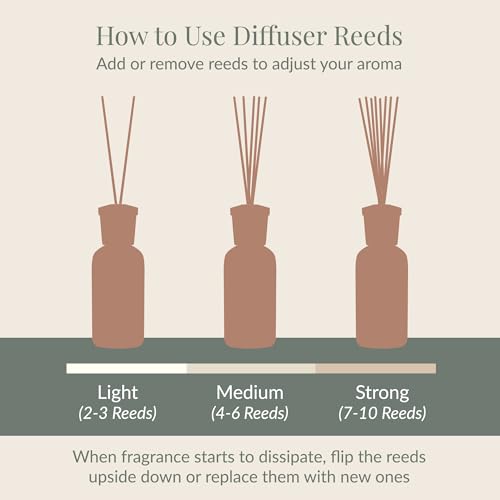 How to Use Diffuser Reeds
Add or remove reeds to adjust your aroma

Light
(2-3 Reeds)

Medium
(4-6 Reeds)

Strong
(7-10 Reeds)

When fragrance starts to dissipate, flip the reeds upside down or replace them with new ones