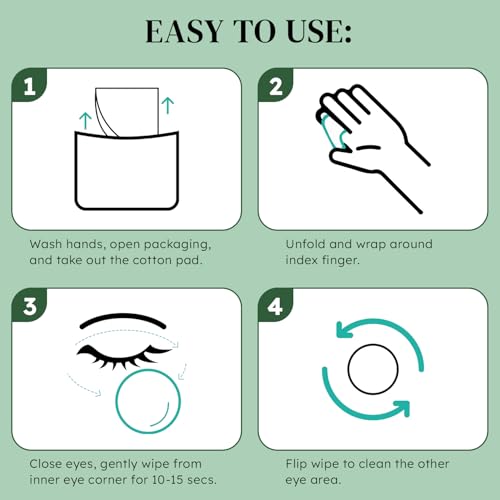 EASY TO USE:

1

Wash hands, open packaging, and take out the cotton pad.

2

Unfold and wrap around index finger.

3

Close eyes, gently wipe from inner eye corner for 10-15 secs.

4

Flip wipe to clean the other eye area.