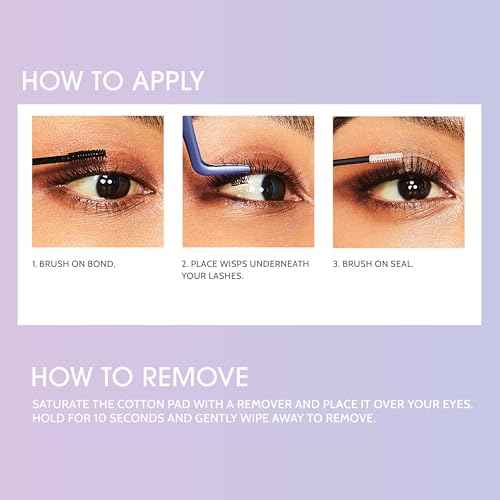 HOW TO APPLY

1. BRUSH ON BOND.

2. PLACE WISPS UNDERNEATH YOUR LASHES.

3. BRUSH ON SEAL.

HOW TO REMOVE

SATURATE THE COTTON PAD WITH A REMOVER AND PLACE IT OVER YOUR EYES. HOLD FOR 10 SECONDS AND GENTLY WIPE AWAY TO REMOVE.