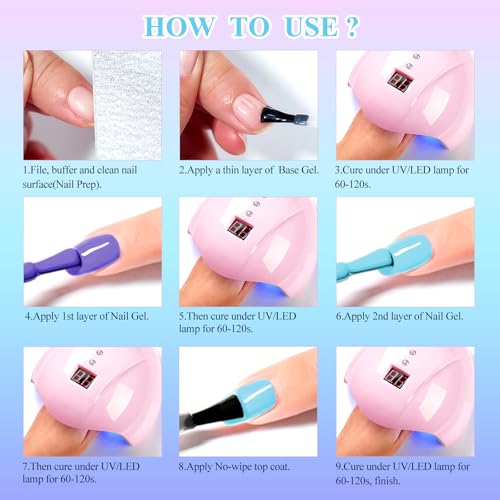 HOW TO USE ?

1.File, buffer and clean nail surface(Nail Prep).

2.Apply a thin layer of Base Gel.

3.Cure under UV/LED lamp for 60-120s.

4.Apply 1st layer of Nail Gel.

5.Then cure under UV/LED lamp for 60-120s.

6.Apply 2nd layer of Nail Gel.

7.Then cure under UV/LED lamp for 60-120s.

8.Apply No-wipe top coat.

9.Cure under UV/LED lamp for 60-120s, finish.