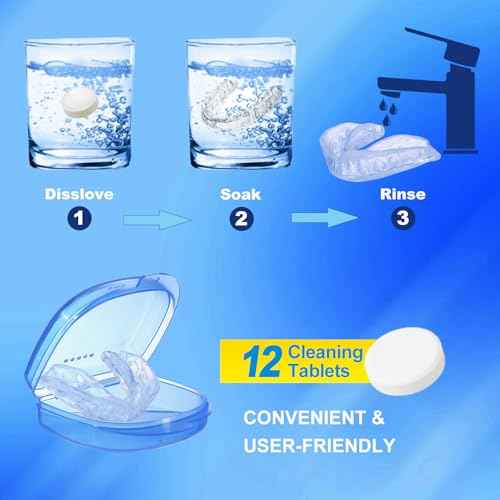 Disslove
1

Soak
2

Rinse
3

12 Cleaning Tablets

CONVENIENT & USER-FRIENDLY