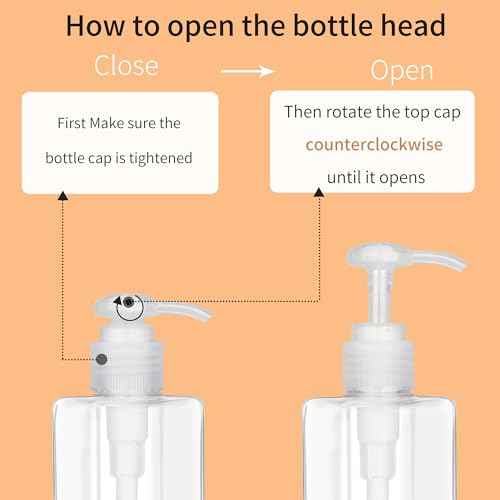 How to open the bottle head

Close

Open

First Make sure the bottle cap is tightened

Then rotate the top cap counterclockwise until it opens