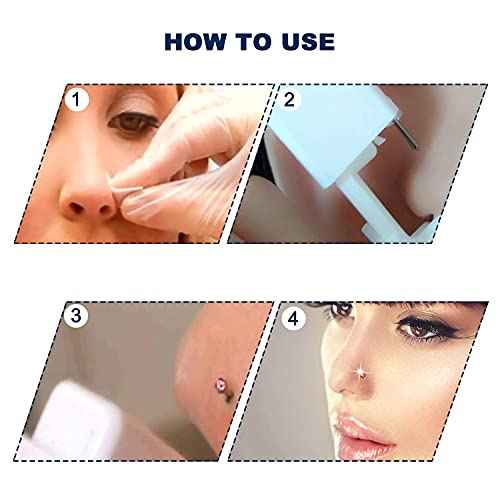 HOW TO USE

1

2

3

4