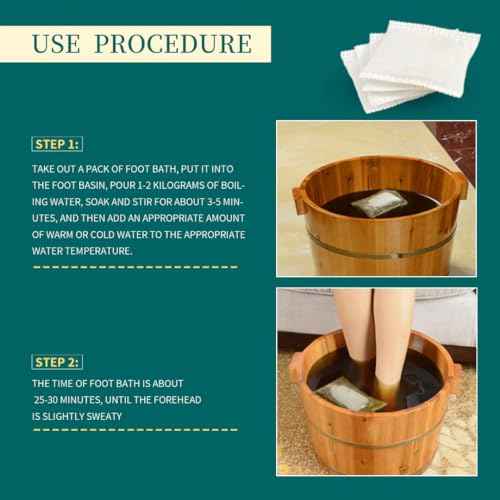 USE PROCEDURE

STEP 1:

TAKE OUT A PACK OF FOOT BATH, PUT IT INTO THE FOOT BASIN, POUR 1-2 KILOGRAMS OF BOILING WATER, SOAK AND STIR FOR ABOUT 3-5 MINUTES, AND THEN ADD AN APPROPRIATE AMOUNT OF WARM OR COLD WATER TO THE APPROPRIATE WATER TEMPERATURE.

STEP 2:

THE TIME OF FOOT BATH IS ABOUT 25-30 MINUTES, UNTIL THE FOREHEAD IS SLIGHTLY SWEATY