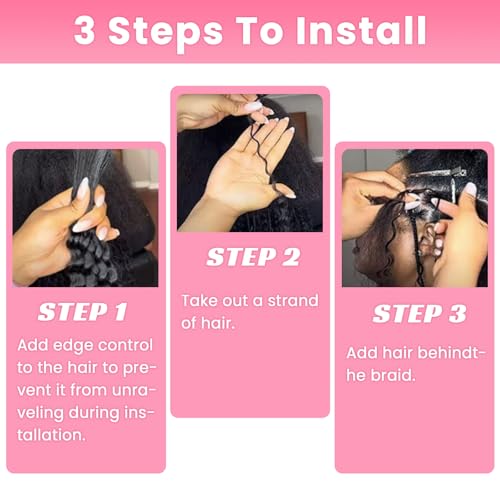 3 Steps To Install

STEP 1

Add edge control to the hair to prevent it from unraveling during installation.

STEP 2

Take out a strand of hair.

STEP 3

Add hair behindthe braid.