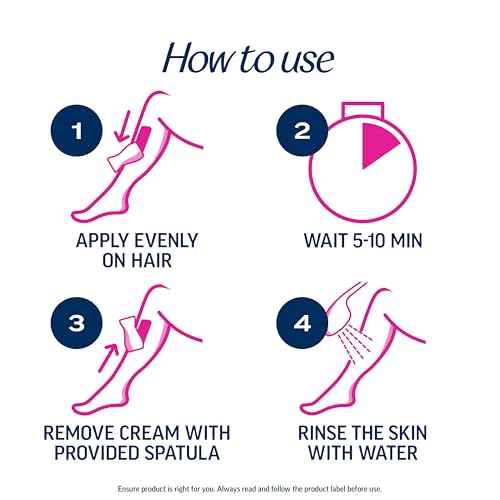 How to use

1

APPLY EVENLY ON HAIR

2

WAIT 5-10 MIN

3

REMOVE CREAM WITH PROVIDED SPATULA

4

RINSE THE SKIN WITH WATER

Ensure product is right for you. Always read and follow the product label before use.