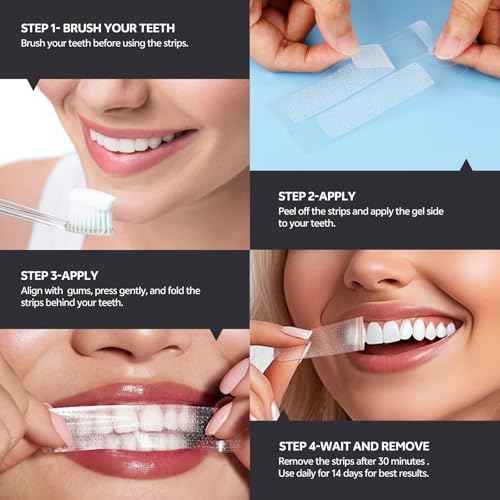 STEP 1- BRUSH YOUR TEETH
Brush your teeth before using the strips.

STEP 2-APPLY
Peel off the strips and apply the gel side to your teeth.

STEP 3-APPLY
Align with gums, press gently, and fold the strips behind your teeth.

STEP 4-WAIT AND REMOVE
Remove the strips after 30 minutes . Use daily for 14 days for best results.