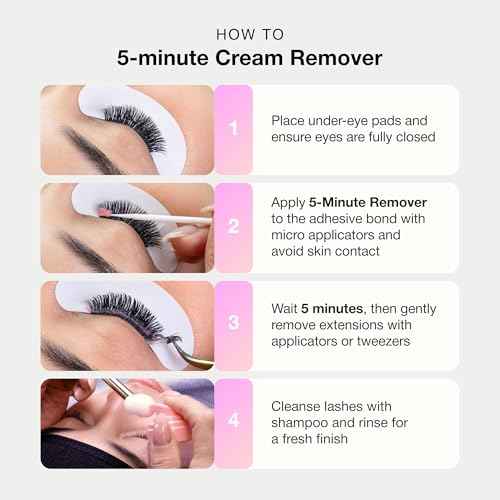 HOW TO
5-minute Cream Remover

1
Place under-eye pads and ensure eyes are fully closed

2
Apply 5-Minute Remover to the adhesive bond with micro applicators and avoid skin contact

3
Wait 5 minutes, then gently remove extensions with applicators or tweezers

4
Cleanse lashes with shampoo and rinse for a fresh finish