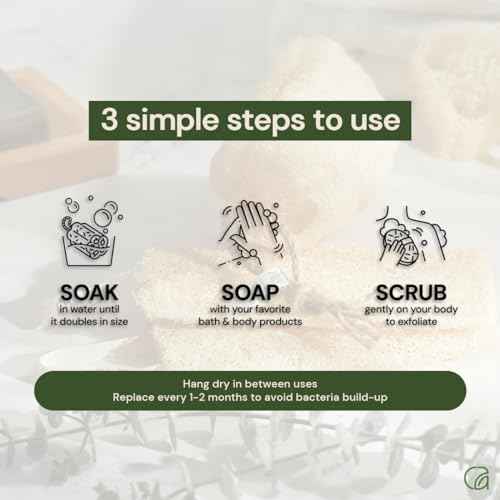 3 simple steps to use

SOAK
in water until it doubles in size

SOAP
with your favorite bath & body products

SCRUB
gently on your body to exfoliate

Hang dry in between uses
Replace every 1-2 months to avoid bacteria build-up