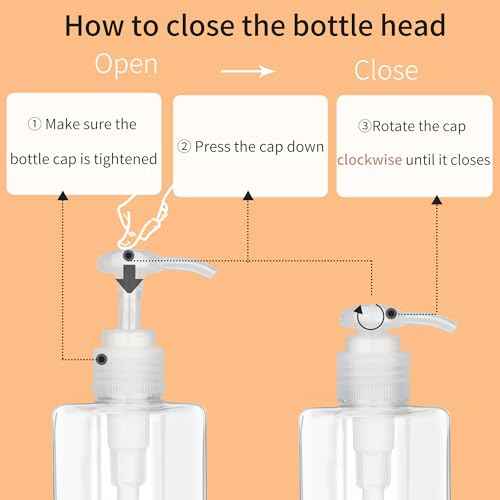 How to close the bottle head

Open → Close

① Make sure the bottle cap is tightened

② Press the cap down

③Rotate the cap clockwise until it closes