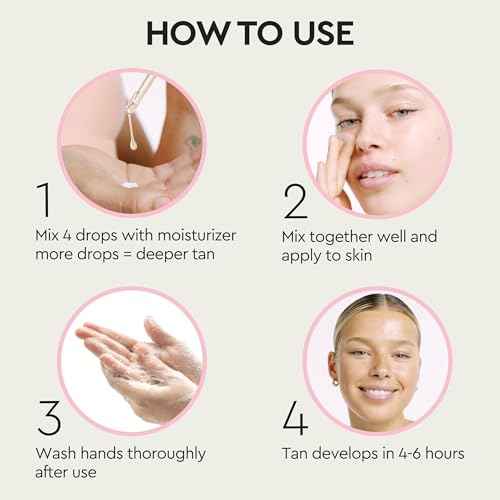 HOW TO USE

1
Mix 4 drops with moisturizer more drops = deeper tan

2
Mix together well and apply to skin

3
Wash hands thoroughly after use

4
Tan develops in 4-6 hours