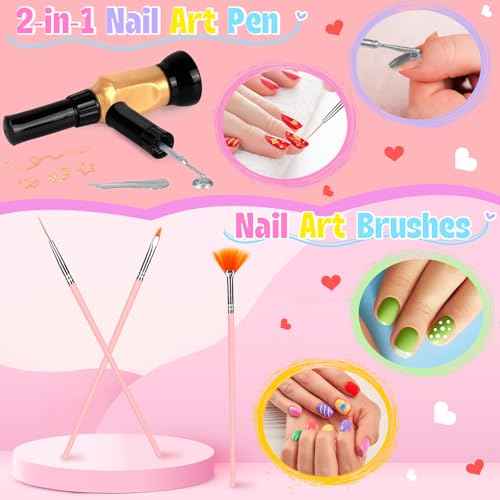 2-in-1 Nail Art Pen

Nail Art Brushes