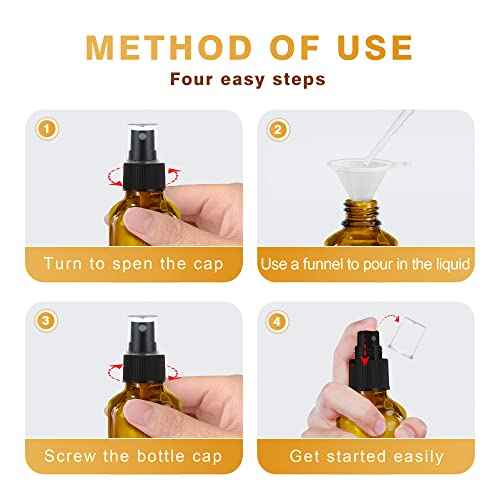 METHOD OF USE

Four easy steps

1

Turn to spen the cap

2

Use a funnel to pour in the liquid

3

Screw the bottle cap

4

Get started easily