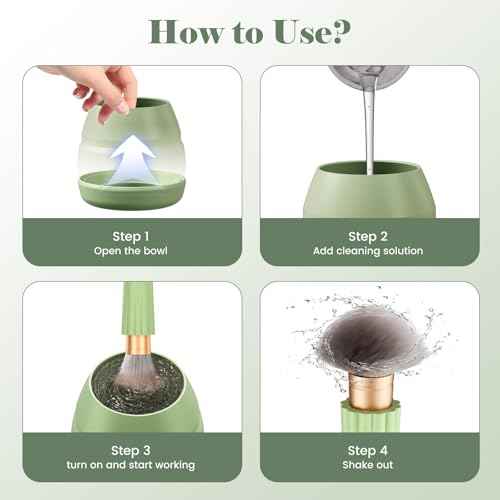 How to Use?

Step 1
Open the bowl

Step 2
Add cleaning solution

Step 3
turn on and start working

Step 4
Shake out