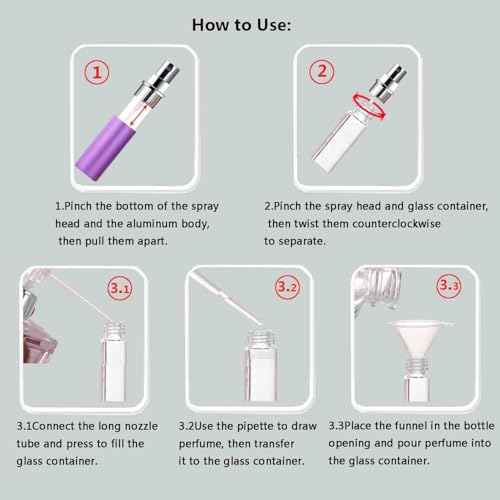 How to Use:

1

2

1.Pinch the bottom of the spray head and the aluminum body, then pull them apart.

2.Pinch the spray head and glass container, then twist them counterclockwise to separate.

3.1

3.2

3.3

3.1Connect the long nozzle tube and press to fill the glass container.

3.2Use the pipette to draw perfume, then transfer it to the glass container.

3.3Place the funnel in the bottle opening and pour perfume into the glass container.