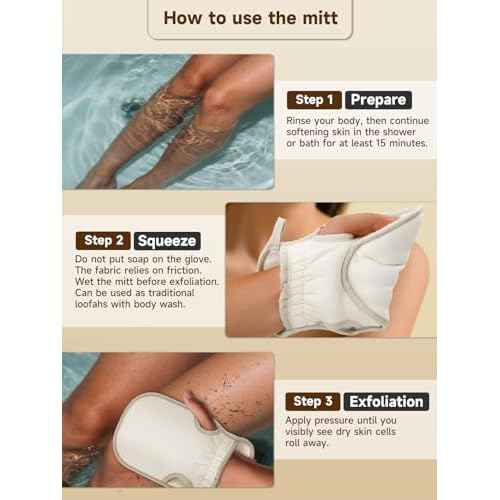 How to use the mitt

Step 1 Prepare

Rinse your body, then continue softening skin in the shower or bath for at least 15 minutes.

Step 2 Squeeze

Do not put soap on the glove. The fabric relies on friction. Wet the mitt before exfoliation. Can be used as traditional loofahs with body wash.

Step 3 Exfoliation

Apply pressure until you visibly see dry skin cells roll away.