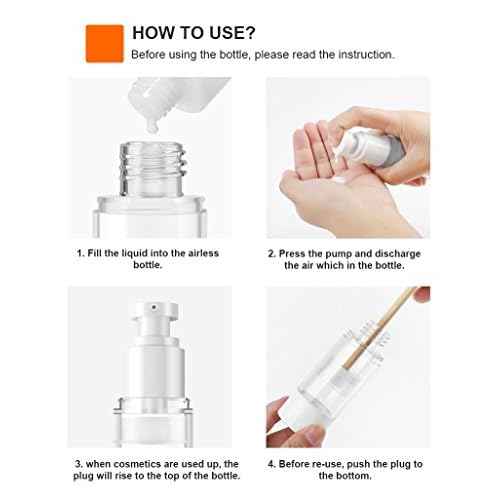 HOW TO USE?
Before using the bottle, please read the instruction.

1. Fill the liquid into the airless bottle.

2. Press the pump and discharge the air which in the bottle.

3. when cosmetics are used up, the plug will rise to the top of the bottle.

4. Before re-use, push the plug to the bottom.