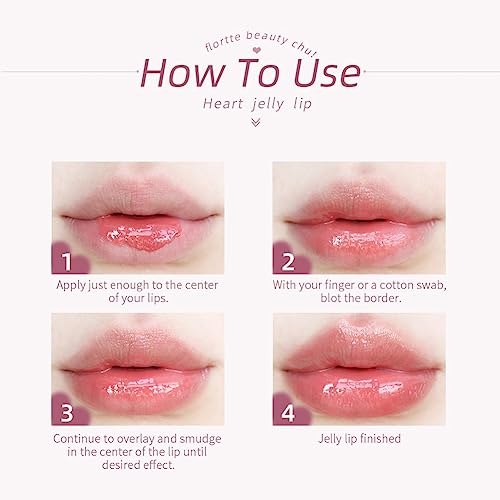 flortte beauty chu!

How To Use

Heart jelly lip

1
Apply just enough to the center of your lips.

2
With your finger or a cotton swab, blot the border.

3
Continue to overlay and smudge in the center of the lip until desired effect.

4
Jelly lip finished