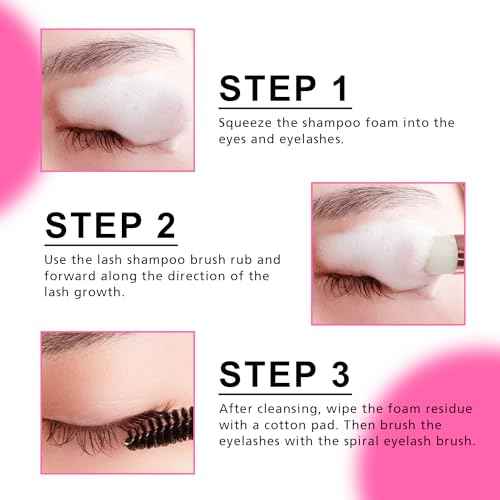 STEP 1

Squeeze the shampoo foam into the eyes and eyelashes.

STEP 2

Use the lash shampoo brush rub and forward along the direction of the lash growth.

STEP 3

After cleansing, wipe the foam residue with a cotton pad. Then brush the eyelashes with the spiral eyelash brush.