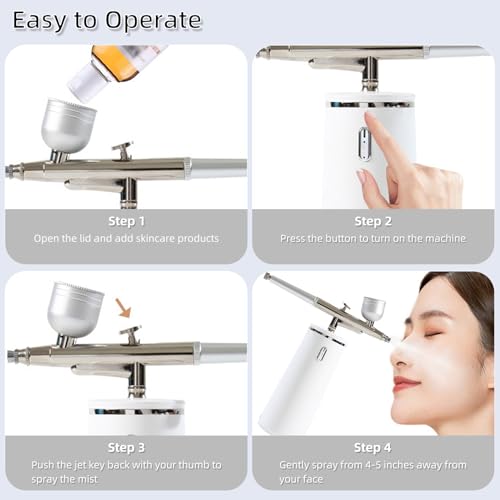 Easy to Operate

Step 1
Open the lid and add skincare products

Step 2
Press the button to turn on the machine

Step 3
Push the jet key back with your thumb to spray the mist

Step 4
Gently spray from 4-5 inches away from your face