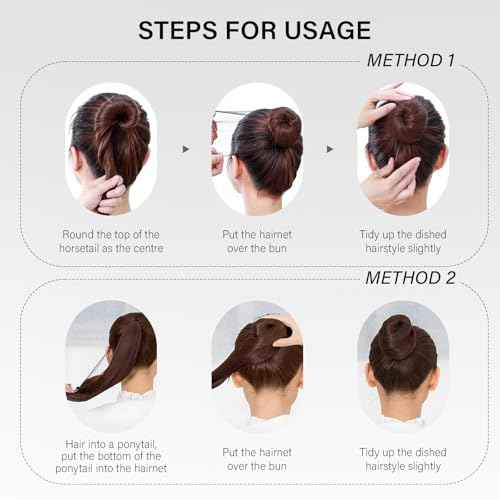 STEPS FOR USAGE

METHOD 1

Round the top of the horsetail as the centre

Put the hairnet over the bun

Tidy up the dished hairstyle slightly

METHOD 2

Hair into a ponytail, put the bottom of the ponytail into the hairnet

Put the hairnet over the bun

Tidy up the dished hairstyle slightly