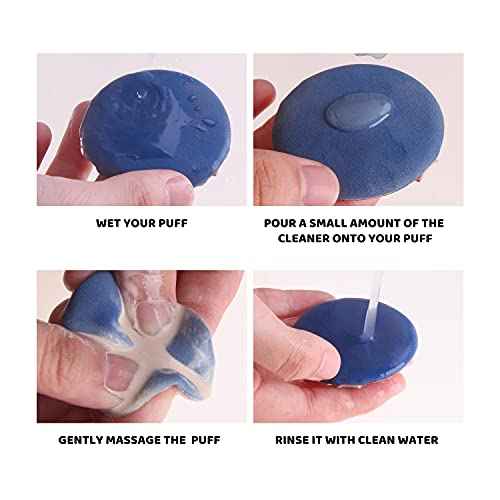 WET YOUR PUFF

POUR A SMALL AMOUNT OF THE CLEANER ONTO YOUR PUFF

GENTLY MASSAGE THE  PUFF

RINSE IT WITH CLEAN WATER