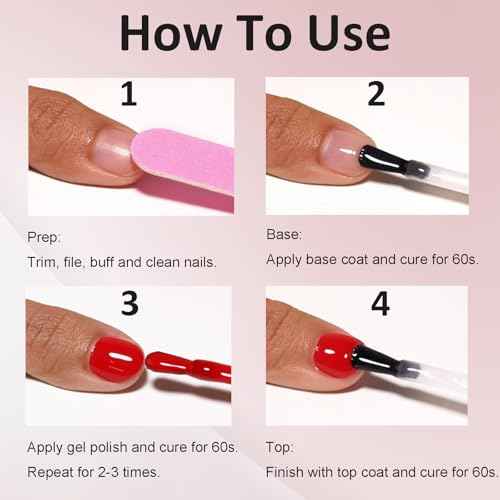 How To Use

1

Prep:

Trim, file, buff and clean nails.

2

Base:

Apply base coat and cure for 60s.

3

Apply gel polish and cure for 60s.

Repeat for 2-3 times.

4

Top:

Finish with top coat and cure for 60s.