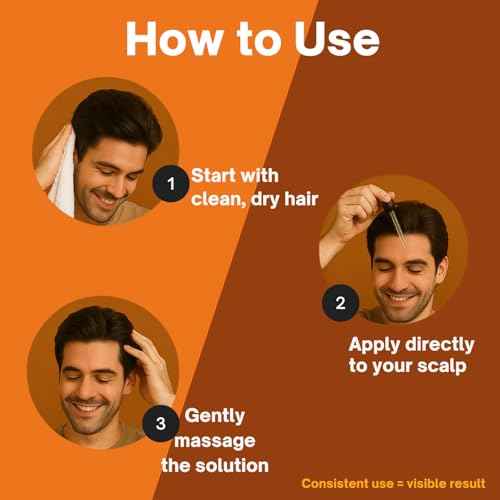 How to Use

1 Start with clean, dry hair

2 Apply directly to your scalp

3 Gently massage the solution

Consistent use = visible result