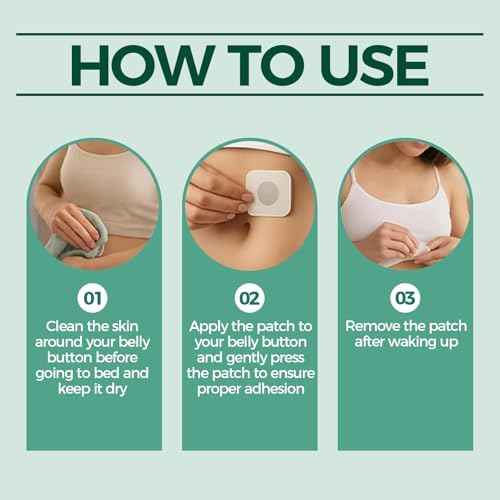 HOW TO USE

01
Clean the skin around your belly button before going to bed and keep it dry

02
Apply the patch to your belly button and gently press the patch to ensure proper adhesion

03
Remove the patch after waking up