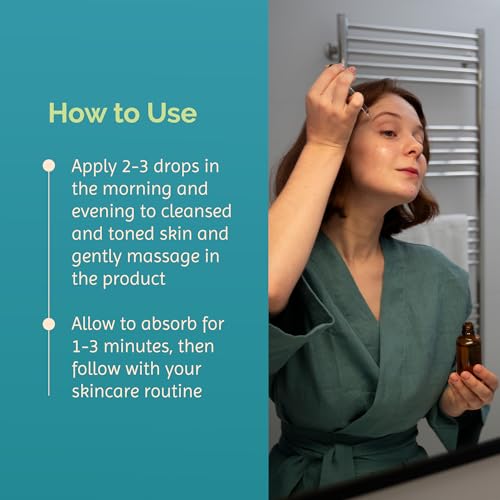 How to Use

Apply 2-3 drops in the morning and evening to cleansed and toned skin and gently massage in the product

Allow to absorb for 1-3 minutes, then follow with your skincare routine